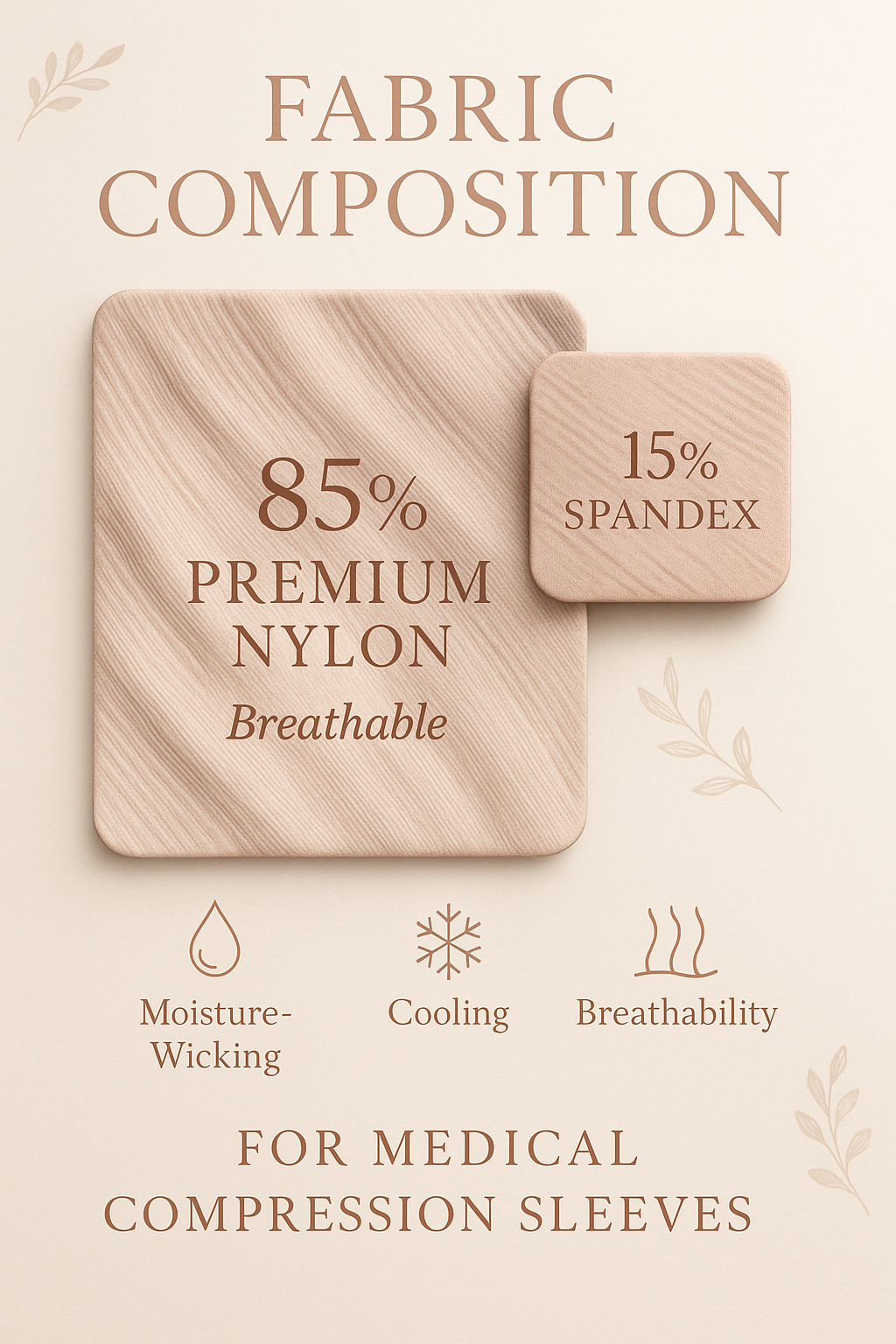 FABRIC COMPOSITION

85%
PREMIUM NYLON
Breathable

15%
SPANDEX

Moisture-Wicking

Cooling

Breathability

FOR MEDICAL COMPRESSION SLEEVES